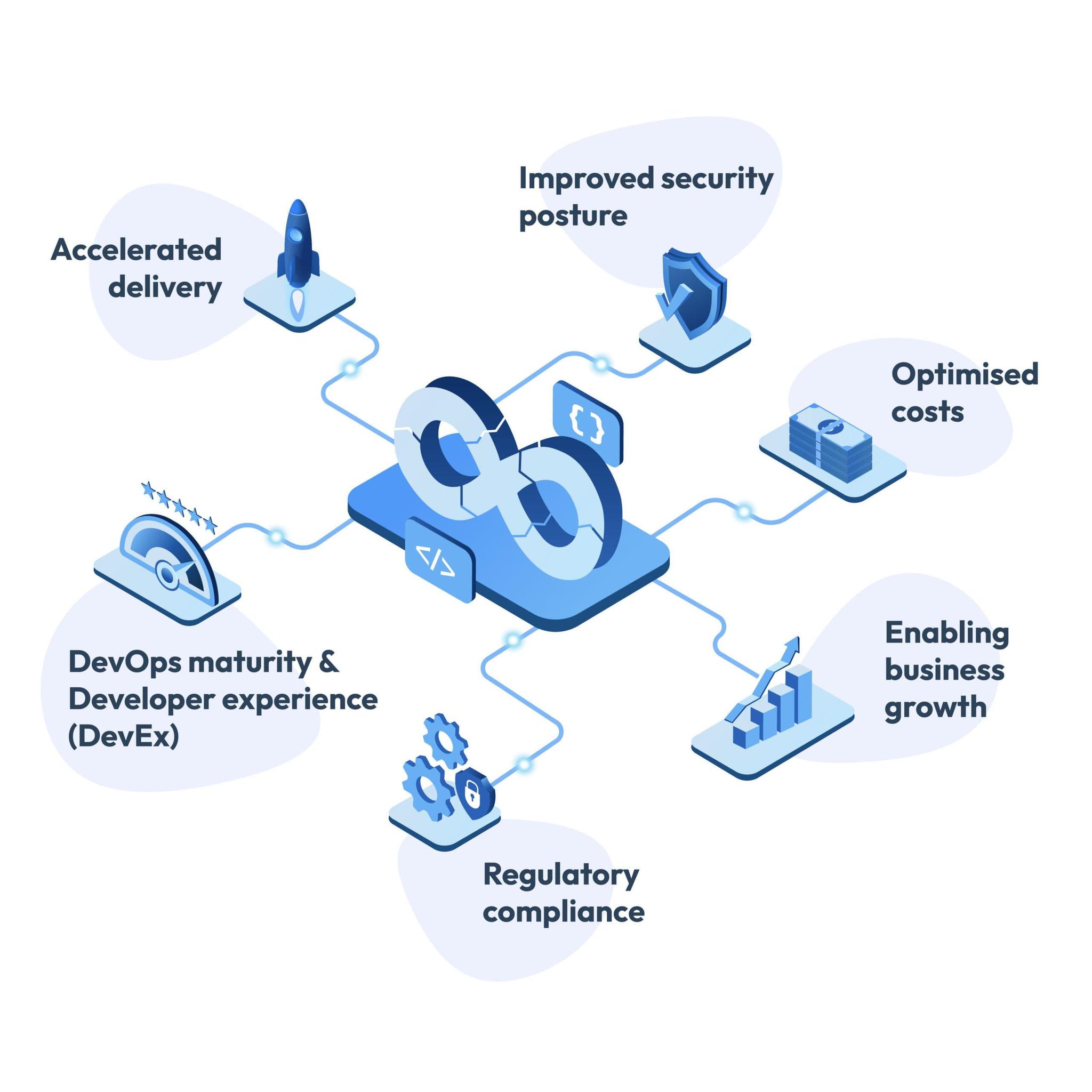 Improved security posture

Accelerated delivery

Optimised costs

{ }

</>

DevOps maturity & Developer experience (DevEx)

Enabling business growth

Regulatory compliance